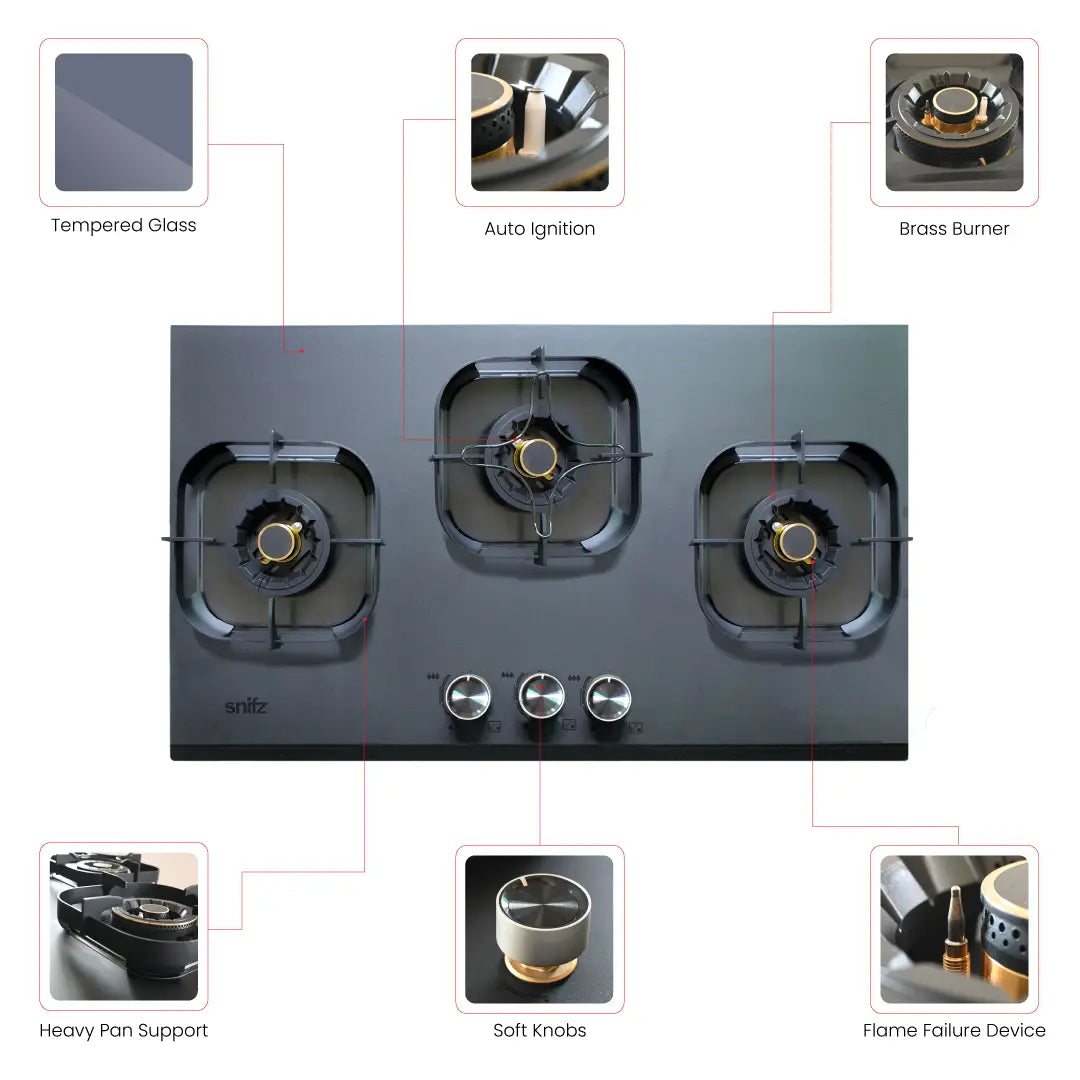 Tempered Glass

Auto Ignition

Brass Burner

snifz

Heavy Pan Support

Soft Knobs

Flame Failure Device