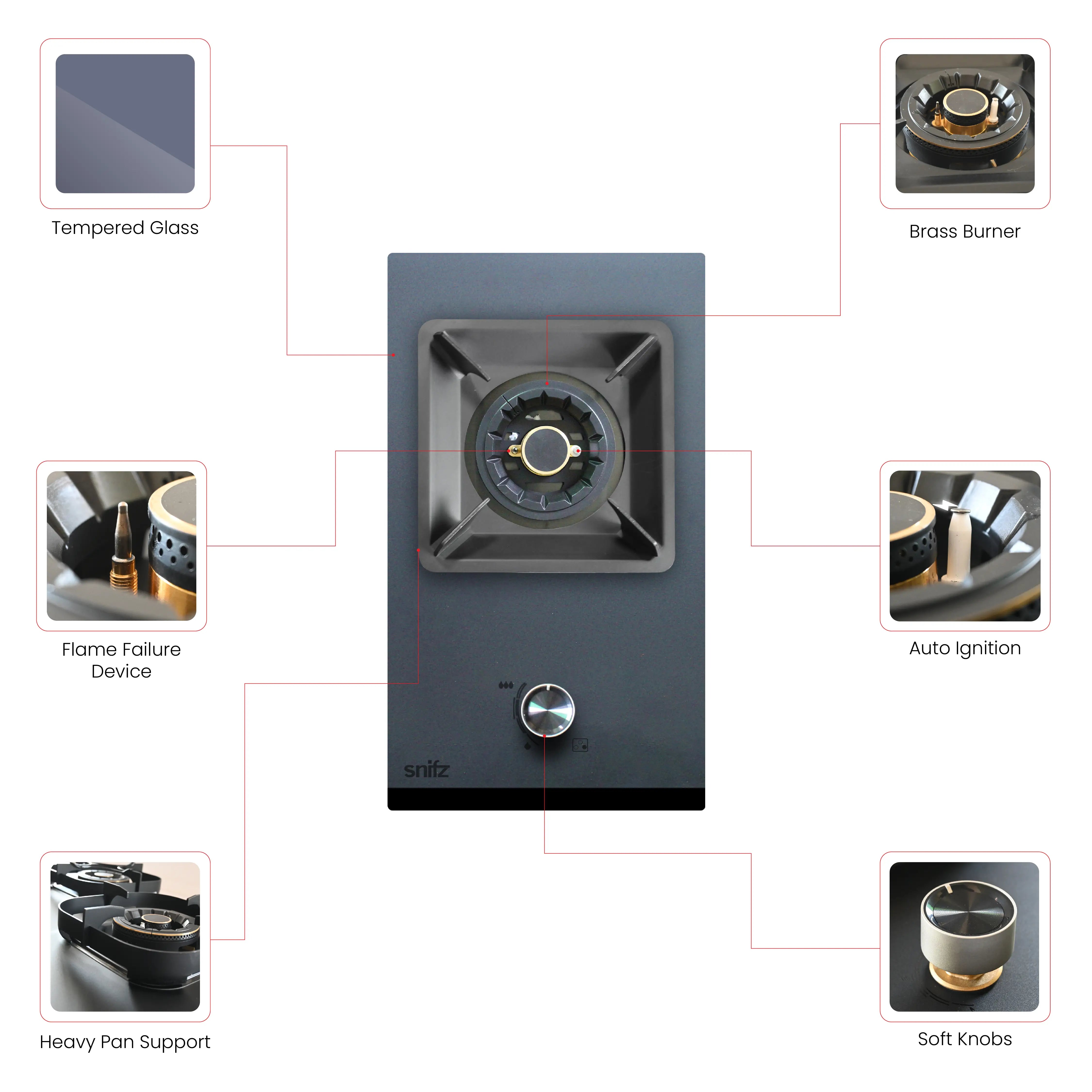 Tempered Glass

Brass Burner

Flame Failure Device

Auto Ignition

snifz

Heavy Pan Support

Soft Knobs